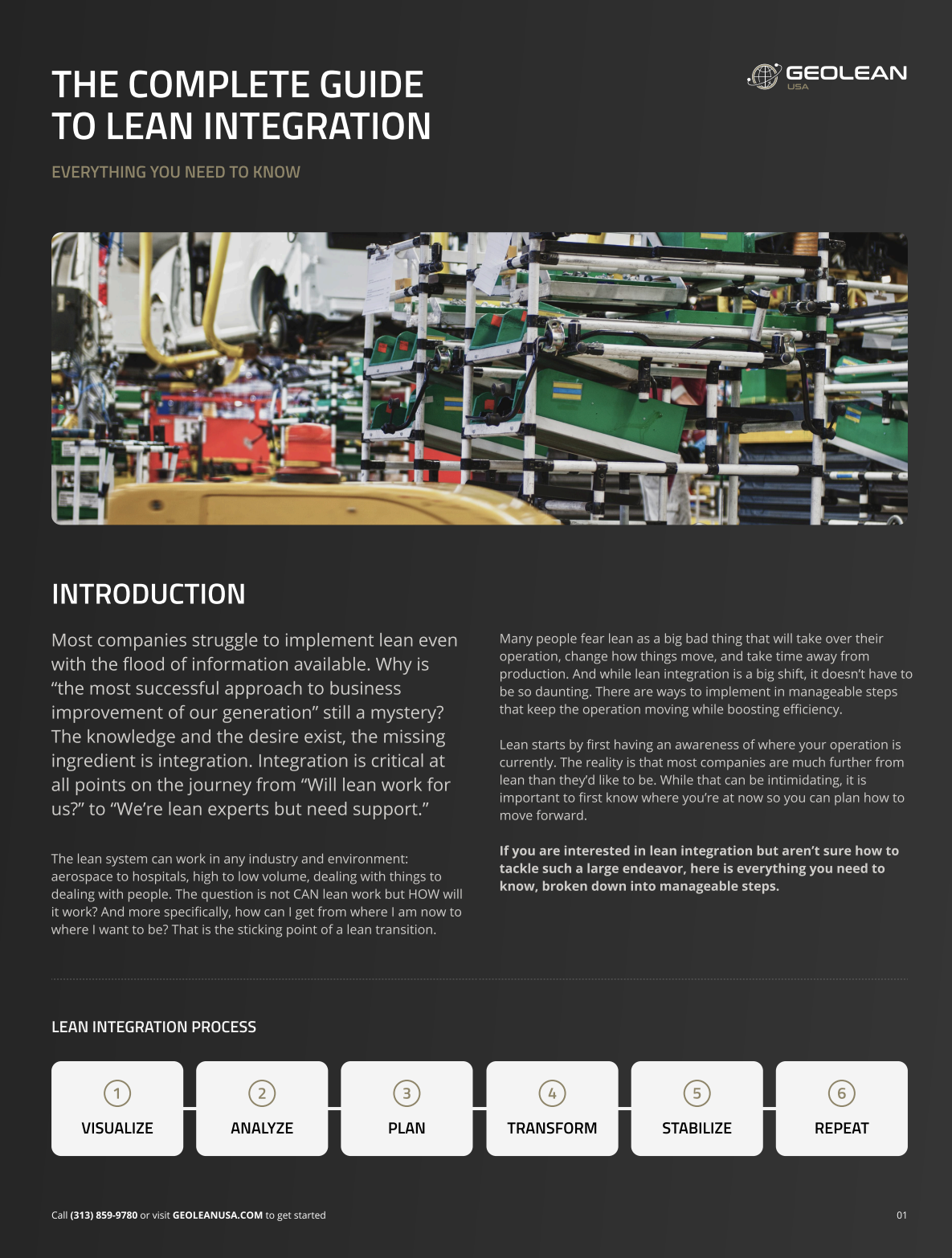 THE COMPLETE GUIDE TO LEAN INTEGRATION

GEOLEAN USA

EVERYTHING YOU NEED TO KNOW

INTRODUCTION

Most companies struggle to implement lean even with the flood of information available. Why is “the most successful approach to business improvement of our generation” still a mystery? The knowledge and the desire exist, the missing ingredient is integration. Integration is critical at all points on the journey from “Will lean work for us?” to “We’re lean experts but need support.”

The lean system can work in any industry and environment: aerospace to hospitals, high to low volume, dealing with things to dealing with people. The question is not CAN lean work but HOW will it work? And more specifically, how can I get from where I am now to where I want to be? That is the sticking point of a lean transition.

Many people fear lean as a big bad thing that will take over their operation, change how things move, and take time away from production. And while lean integration is a big shift, it doesn’t have to be so daunting. There are ways to implement in manageable steps that keep the operation moving while boosting efficiency.

Lean starts by first having an awareness of where your operation is currently. The reality is that most companies are much further from lean than they’d like to be. While that can be intimidating, it is important to first know where you’re at now so you can plan how to move forward.

If you are interested in lean integration but aren’t sure how to tackle such a large endeavor, here is everything you need to know, broken down into manageable steps.

LEAN INTEGRATION PROCESS

1 VISUALIZE

2 ANALYZE

3 PLAN

4 TRANSFORM

5 STABILIZE

6 REPEAT

Call (313) 859-9780 or visit GEOLEANUSA.COM to get started

01